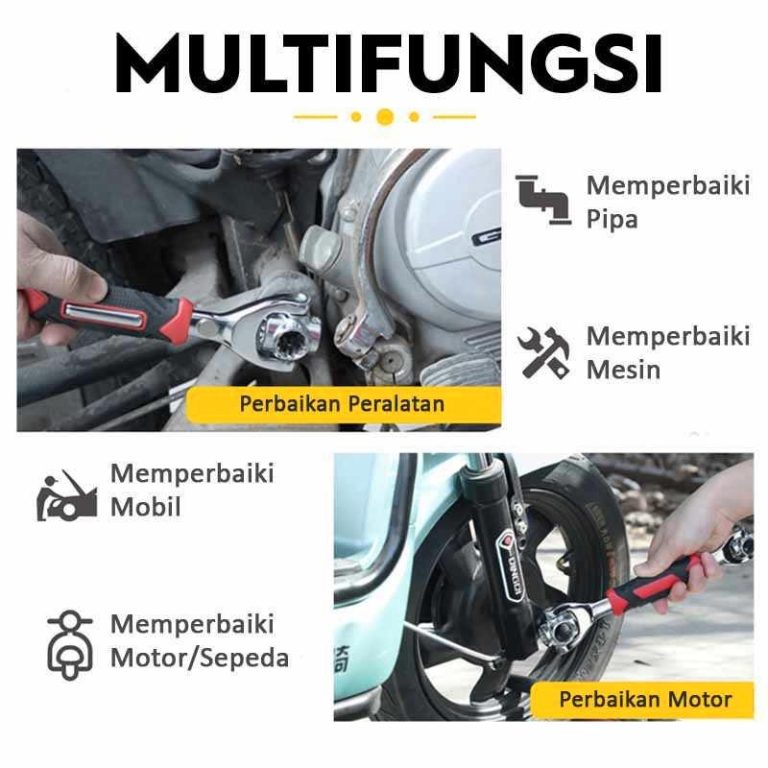 MULTIFUNGSI

Perbaikan Peralatan

Memperbaiki Pipa

Memperbaiki Mesin

Memperbaiki Mobil

Memperbaiki Motor/Sepeda

Perbaikan Motor